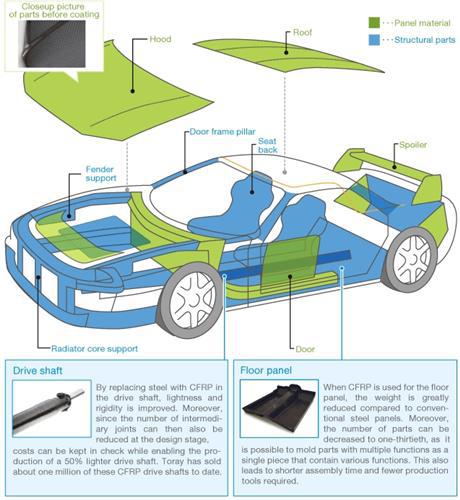 Closeup picture of parts before coating

Panel material

Structural parts

Hood

Roof

Door frame pillar

Seat back

Spoiler

Fender support

Radiator core support

Door

Drive shaft

By replacing steel with CFRP in the drive shaft, lightness and rigidity is improved. Moreover, since the number of intermediary joints can then also be reduced at the design stage, costs can be kept in check while enabling the production of a 50% lighter drive shaft. Toray has sold about one million of these CFRP drive shafts to date.

Floor panel

When CFRP is used for the floor panel, the weight is greatly reduced compared to conventional steel panels. Moreover, the number of parts can be decreased to one-thirtieth, as it is possible to mold parts with multiple functions as a single piece that contain various functions. This also leads to shorter assembly time and fewer production tools required.